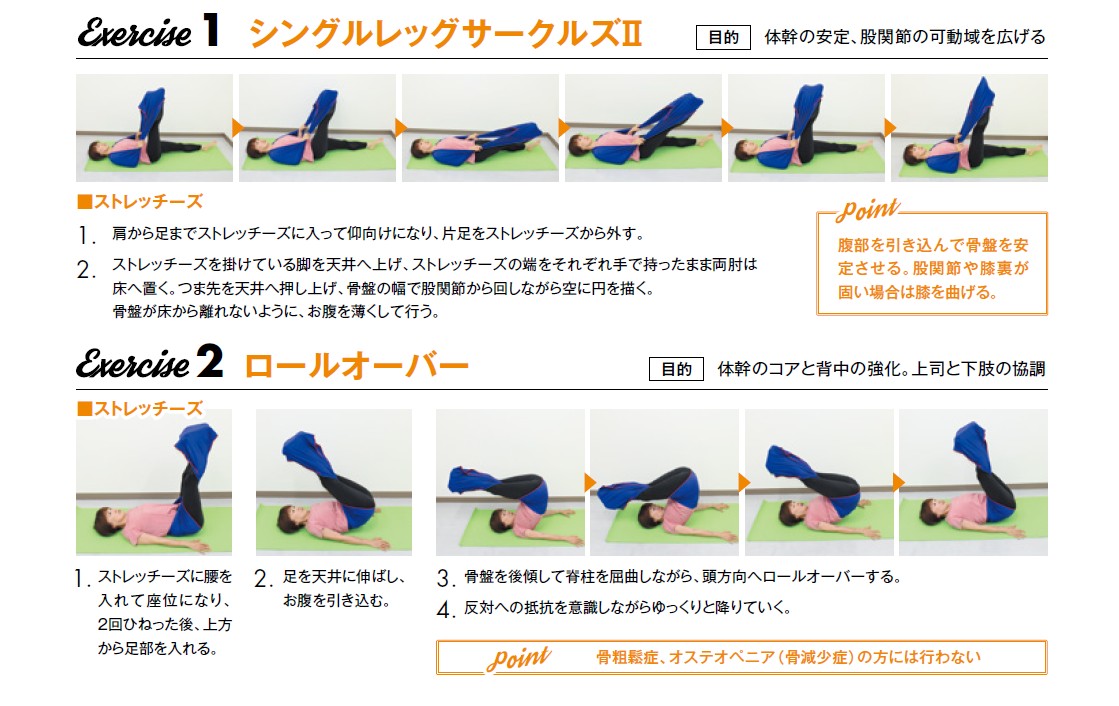 Exercise 1 シングルレッグサークルズⅡ

目的 体幹の安定、股関節の可動域を広げる

■ストレッチーズ

1. 肩から足までストレッチーズに入って仰向けになり、片足をストレッチーズから外す。

2. ストレッチーズを掛けている脚を天井へ上げ、ストレッチーズの端をそれぞれ手で持ったまま両肘は床へ置く。つま先を天井へ押し上げ、骨盤の幅で股関節から回しながら空に円を描く。骨盤が床から離れないように、お腹を薄くして行う。

Point
腹部を引き込んで骨盤を安定させる。股関節や膝裏が固い場合は膝を曲げる。

Exercise 2 ロールオーバー

目的 体幹のコアと背中の強化。上司と下肢の協調

■ストレッチーズ

1. ストレッチーズに腰を入れて座位になり、2回ひねった後、上方から足部を入れる。

2. 足を天井に伸ばし、お腹を引き込む。

3. 骨盤を後傾して脊柱を屈曲しながら、頭方向へロールオーバーする。

4. 反対への抵抗を意識しながらゆっくりと降りていく。

Point 骨粗鬆症、オステオペニア（骨減少症）の方には行わない